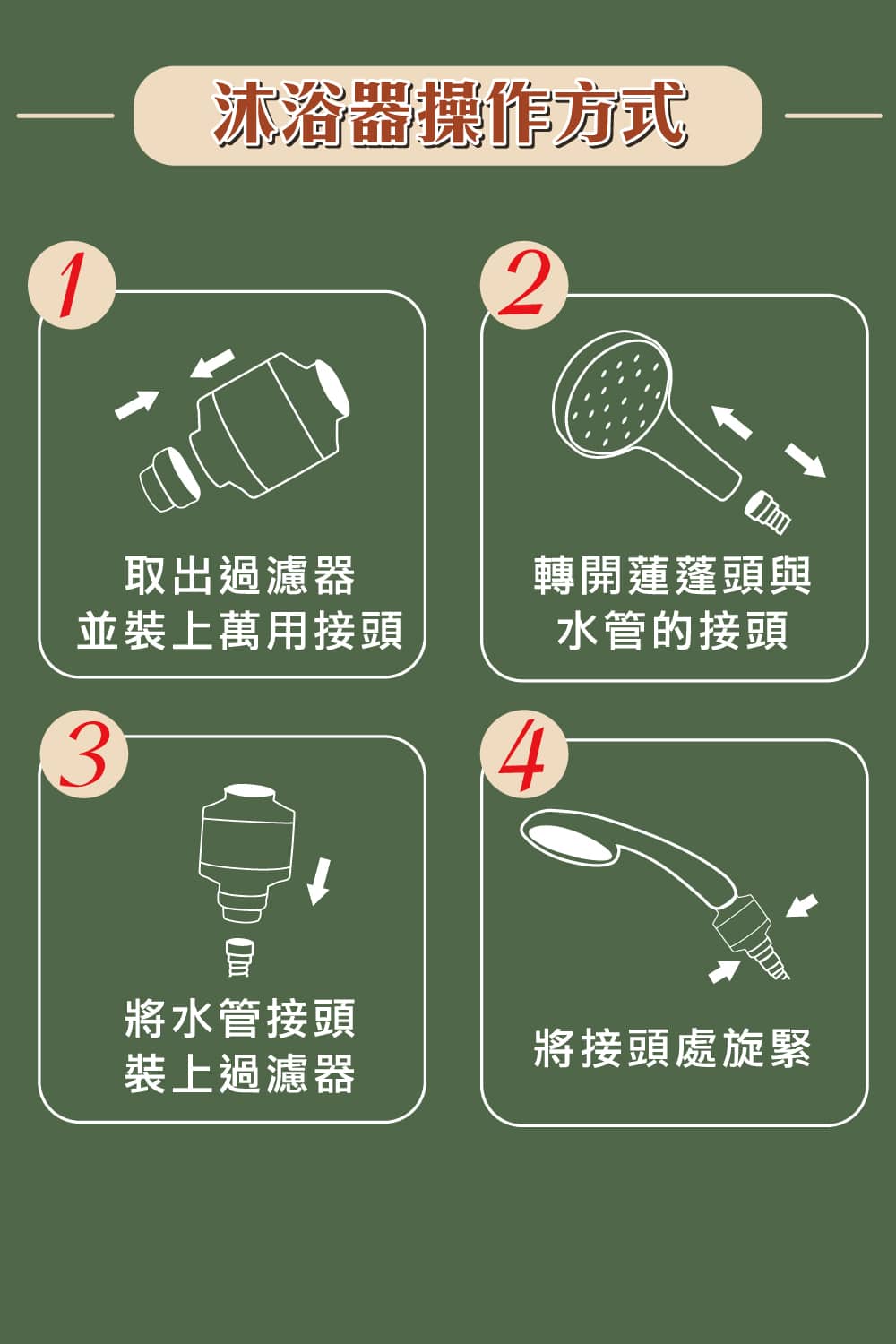 沐浴器操作方式

1

取出過濾器
並裝上萬用接頭

2

轉開蓮蓬頭與
水管的接頭

3

將水管接頭
裝上過濾器

4

將接頭處旋緊